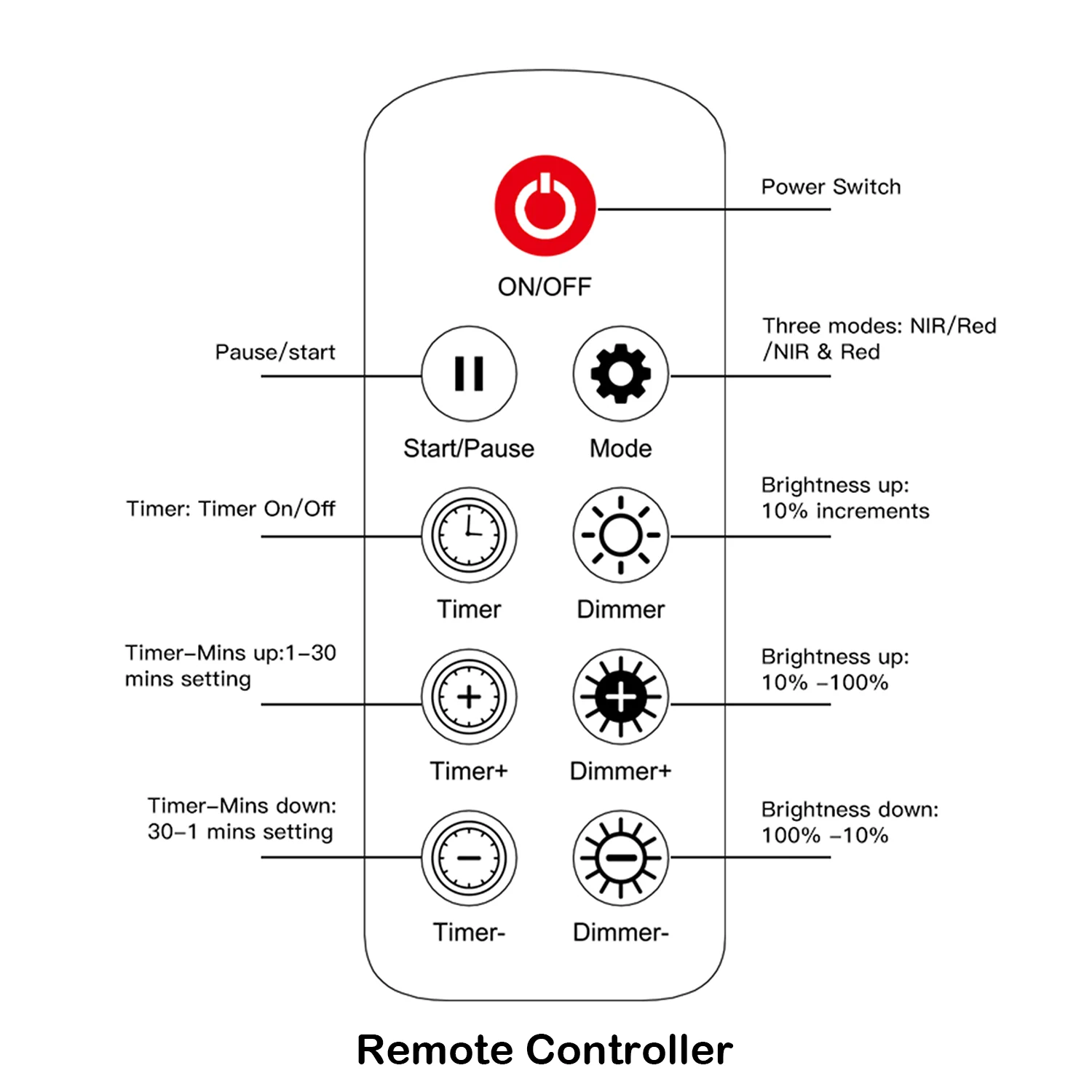 Power Switch

ON/OFF

Pause/start

Three modes: NIR/Red /NIR & Red

Start/Pause

Mode

Timer: Timer On/Off

Brightness up: 10% increments

Timer

Dimmer

Timer–Mins up:1–30 mins setting

Brightness up: 10% –100%

Timer+

Dimmer+

Timer–Mins down: 30–1 mins setting

Brightness down: 100% –10%

Timer-

Dimmer-

Remote Controller