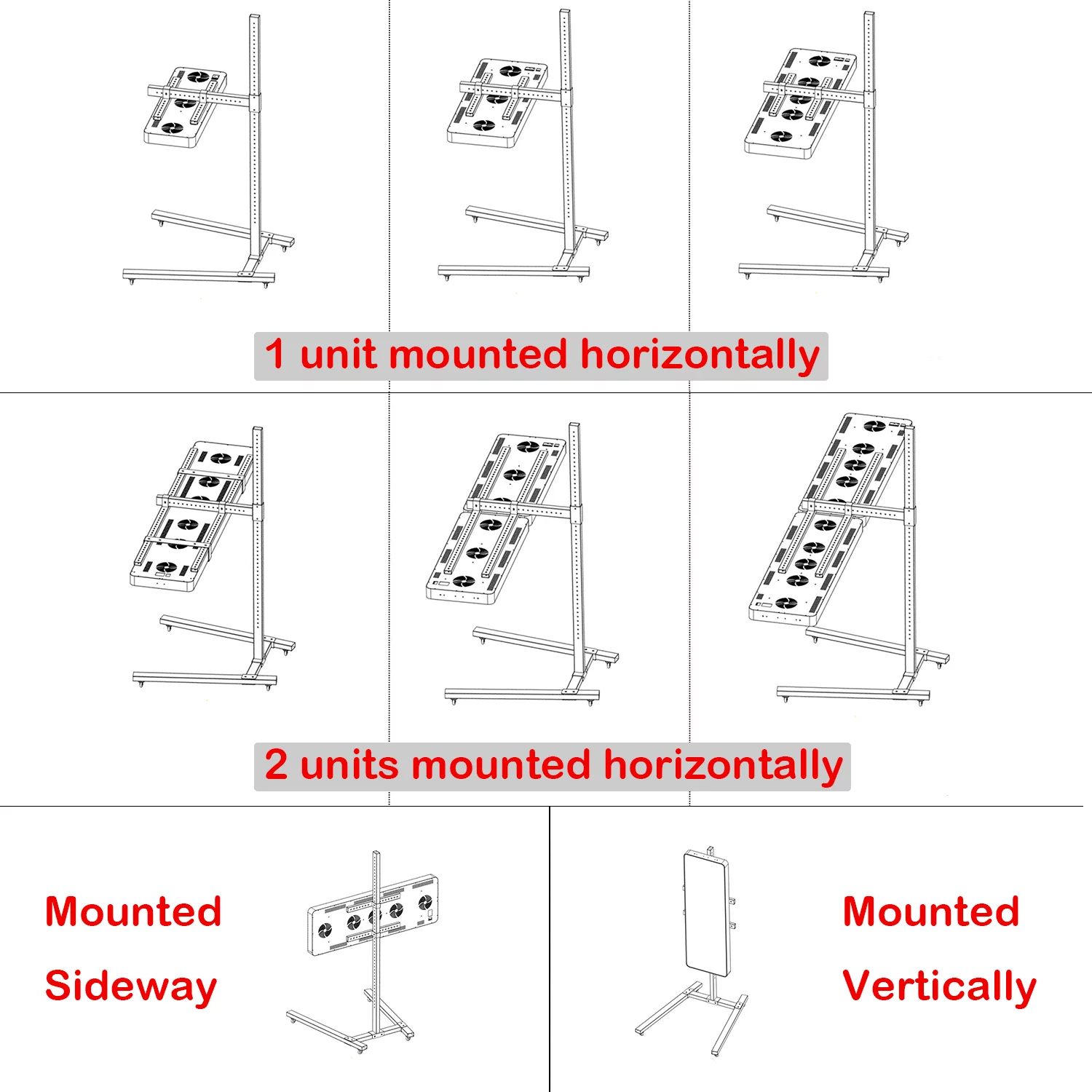 1 unit mounted horizontally

2 units mounted horizontally

Mounted

Sideway

Mounted

Vertically